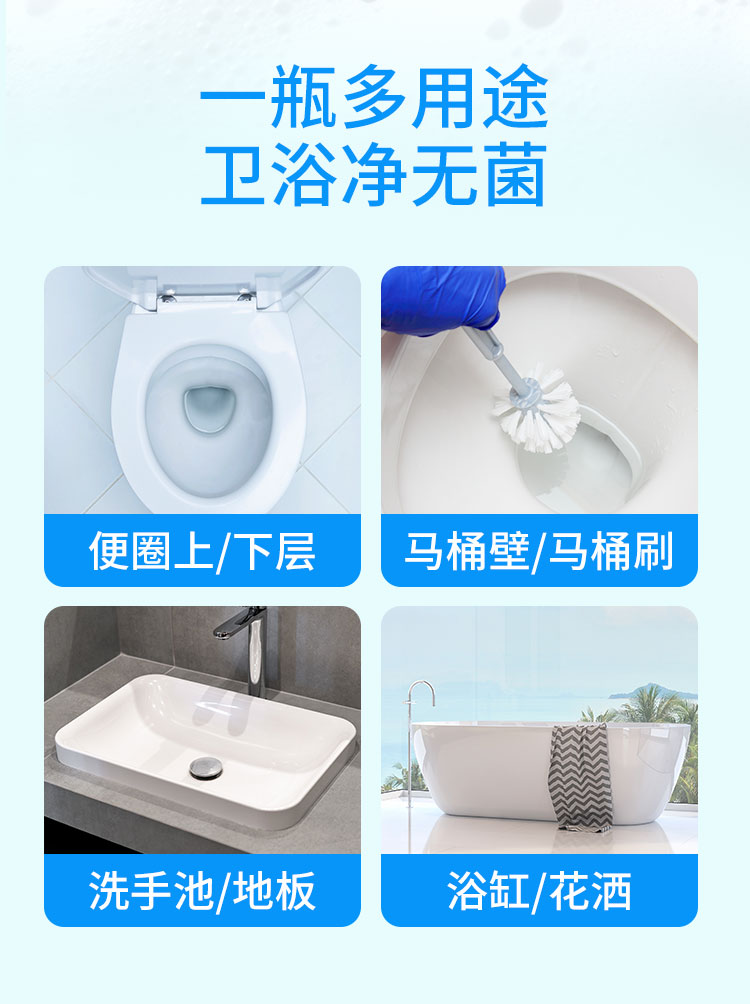 一瓶多用途
卫浴净无菌

便圈上/下层

马桶壁/马桶刷

洗手池/地板

浴缸/花洒